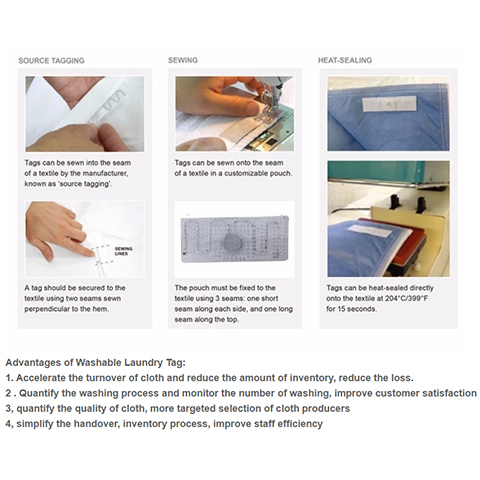 SOURCE TAGGING

Tags can be sewn into the seam of a textile by the manufacturer, known as 'source tagging'.

SEWING LINES

A tag should be secured to the textile using two seams sewn perpendicular to the hem.

SEWING

Tags can be sewn onto the seam of a textile in a customizable pouch.

The pouch must be fixed to the textile using 3 seams: one short seam along each side, and one long seam along the top.

HEAT-SEALING

Tags can be heat-sealed directly onto the textile at 204°C/399°F for 15 seconds.

Advantages of Washable Laundry Tag:
1. Accelerate the turnover of cloth and reduce the amount of inventory, reduce the loss.
2 . Quantify the washing process and monitor the number of washing, improve customer satisfaction
3, quantify the quality of cloth, more targeted selection of cloth producers
4, simplify the handover, inventory process, improve staff efficiency